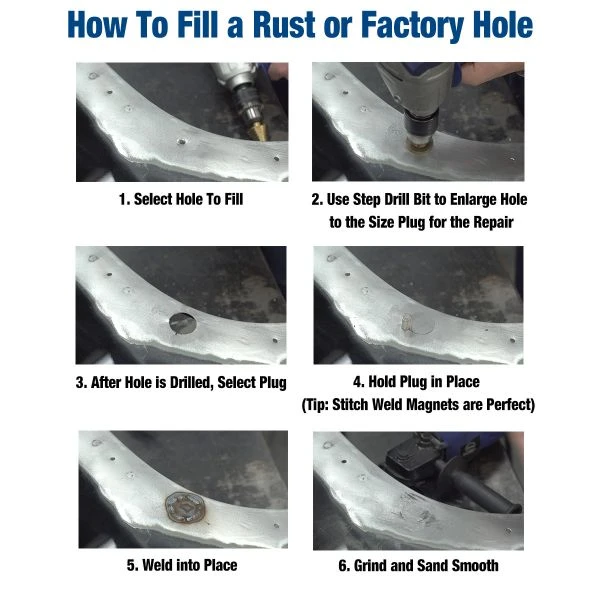 How To Fill a Rust or Factory Hole

1. Select Hole To Fill

2. Use Step Drill Bit to Enlarge Hole to the Size Plug for the Repair

3. After Hole is Drilled, Select Plug

4. Hold Plug in Place (Tip: Stitch Weld Magnets are Perfect)

5. Weld into Place

6. Grind and Sand Smooth